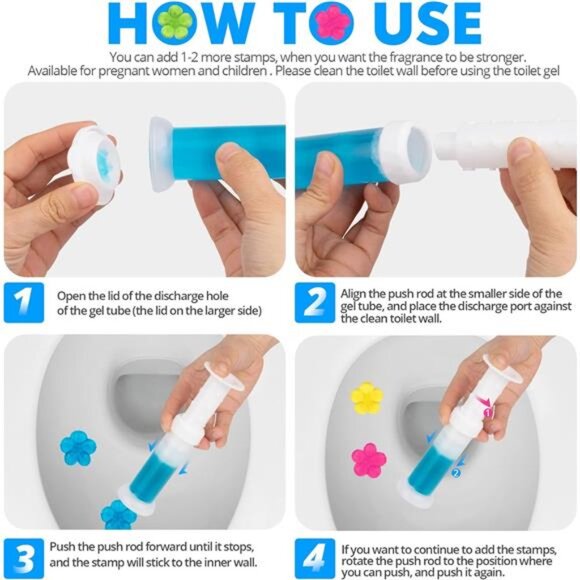 HOW TO USE

You can add 1-2 more stamps, when you want the fragrance to be stronger. Available for pregnant women and children . Please clean the toilet wall before using the toilet gel

1 Open the lid of the discharge hole of the gel tube (the lid on the larger side)

2 Align the push rod at the smaller side of the gel tube, and place the discharge port against the clean toilet wall.

1

2

3 Push the push rod forward until it stops, and the stamp will stick to the inner wall.

4 If you want to continue to add the stamps, rotate the push rod to the position where you can push, and push it again.